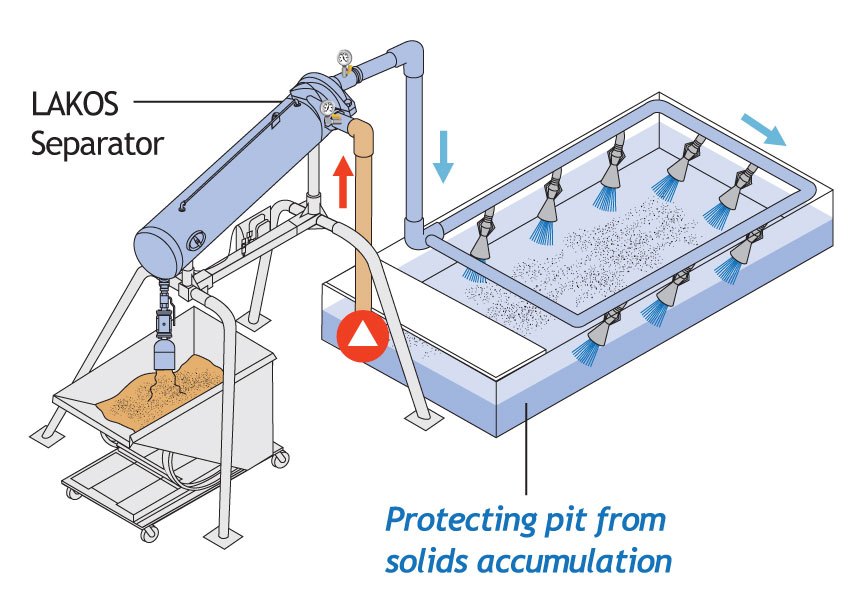 LAKOS Separator

Protecting pit from solids accumulation